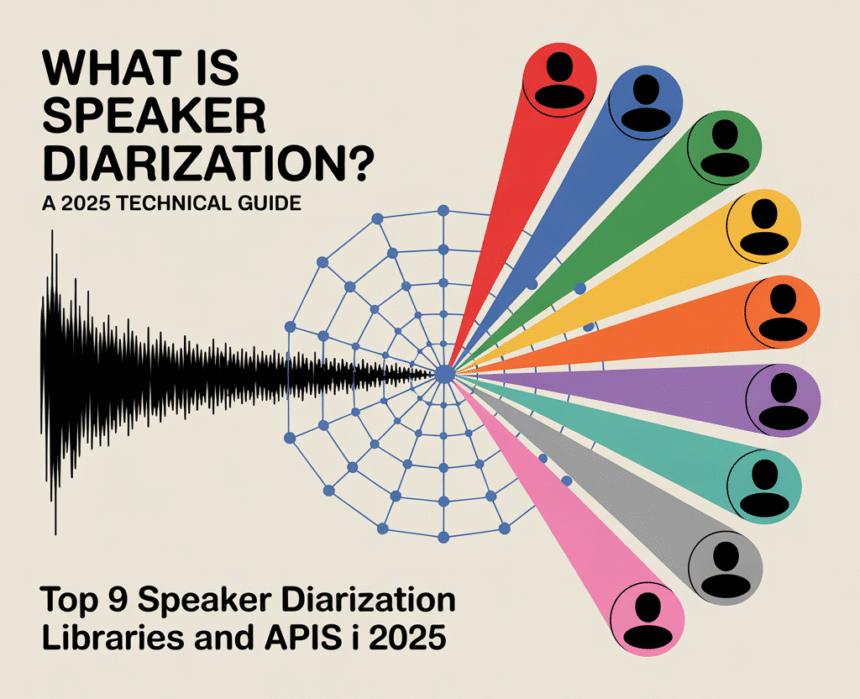 WHAT IS SPEAKER DIARIZATION?

A 2025 TECHNICAL GUIDE

Top 9 Speaker Diarization Libraries and APIS i 2025