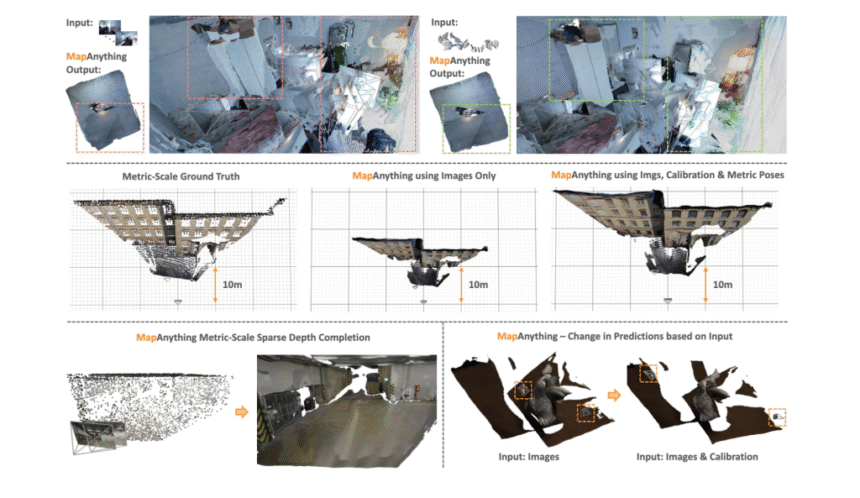 Input:

MapAnything Output:

Input:

MapAnything Output:

Metric-Scale Ground Truth

10m

MapAnything using Images Only

10m

MapAnything using Imgs, Calibration & Metric Poses

10m

MapAnything Metric-Scale Sparse Depth Completion

MapAnything – Change in Predictions based on Input

Input: Images

Input: Images & Calibration