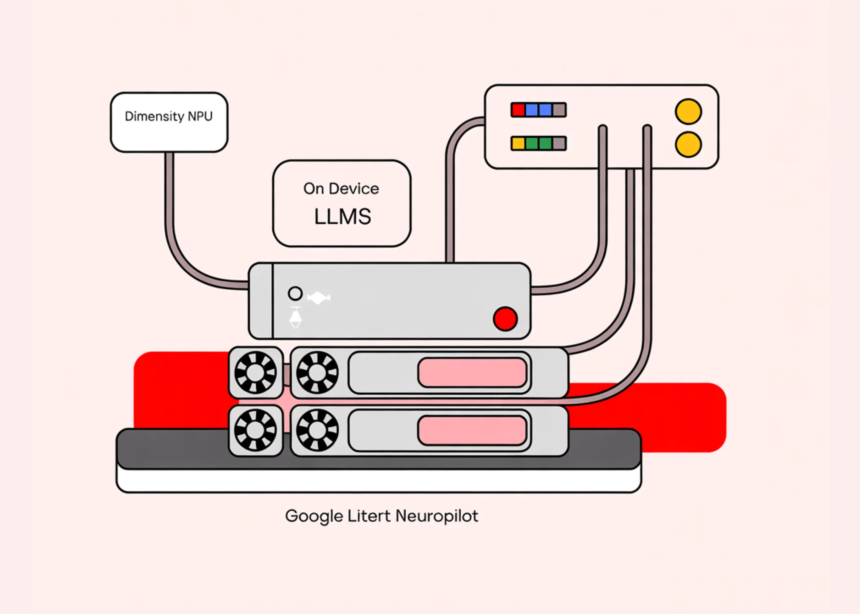 Dimensity NPU

On Device
LLMS

Google Litert Neuropilot